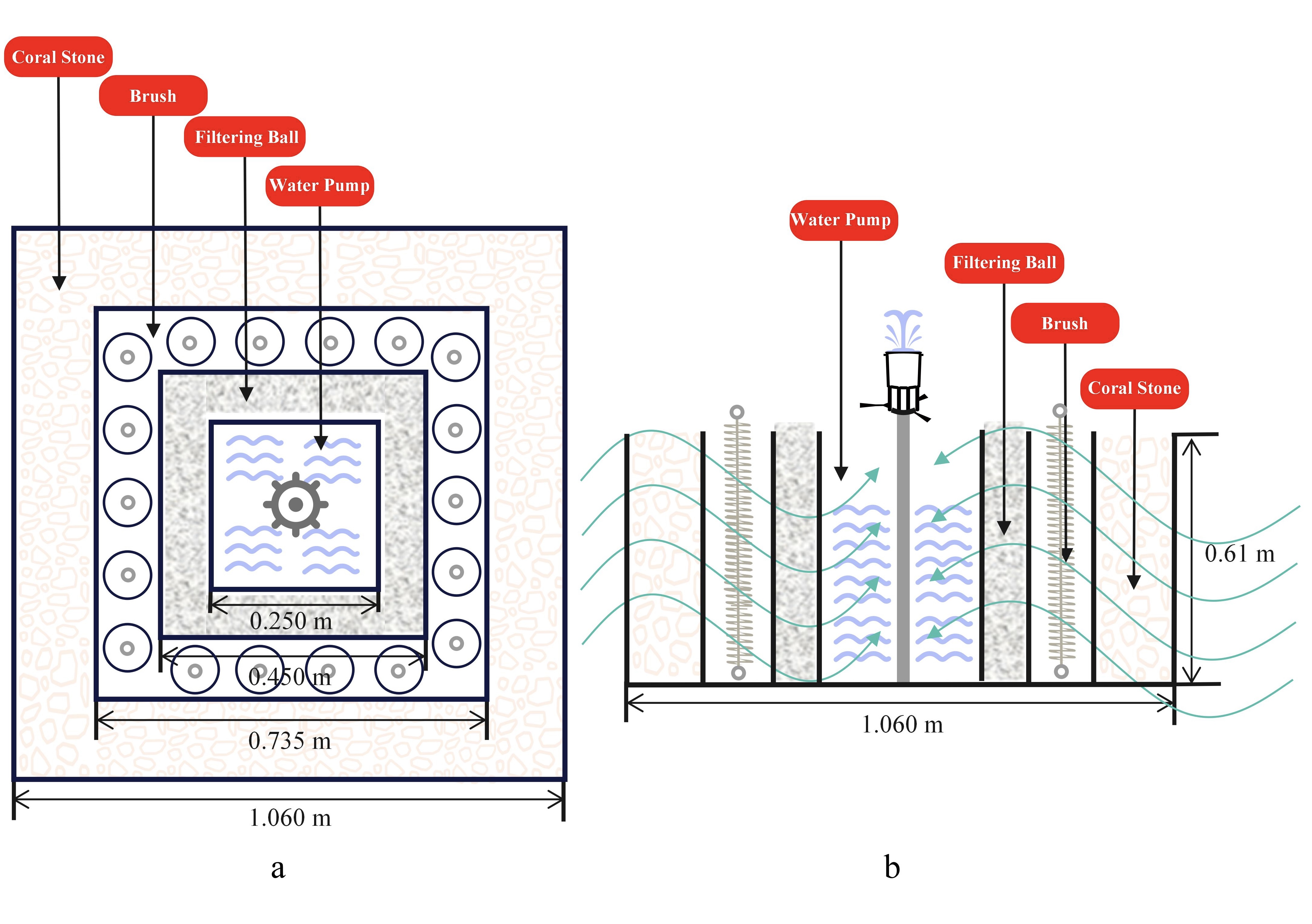 Coral Stone

Brush

Filtering Ball

Water Pump

0.250 m

0.450 m

0.735 m

1.060 m

a

Water Pump

Filtering Ball

Brush

Coral Stone

0.61 m

1.060 m

b